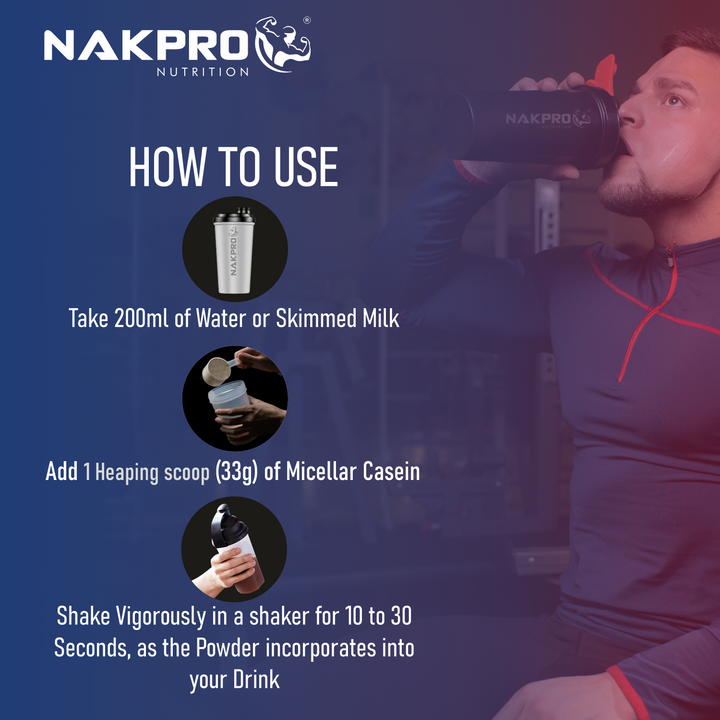 NAKPRO®
NUTRITION

NAKPRO
NUTRITION

HOW TO USE

NAKPRO

Take 200ml of Water or Skimmed Milk

Add 1 Heaping scoop (33g) of Micellar Casein

Shake Vigorously in a shaker for 10 to 30 Seconds, as the Powder incorporates into your Drink